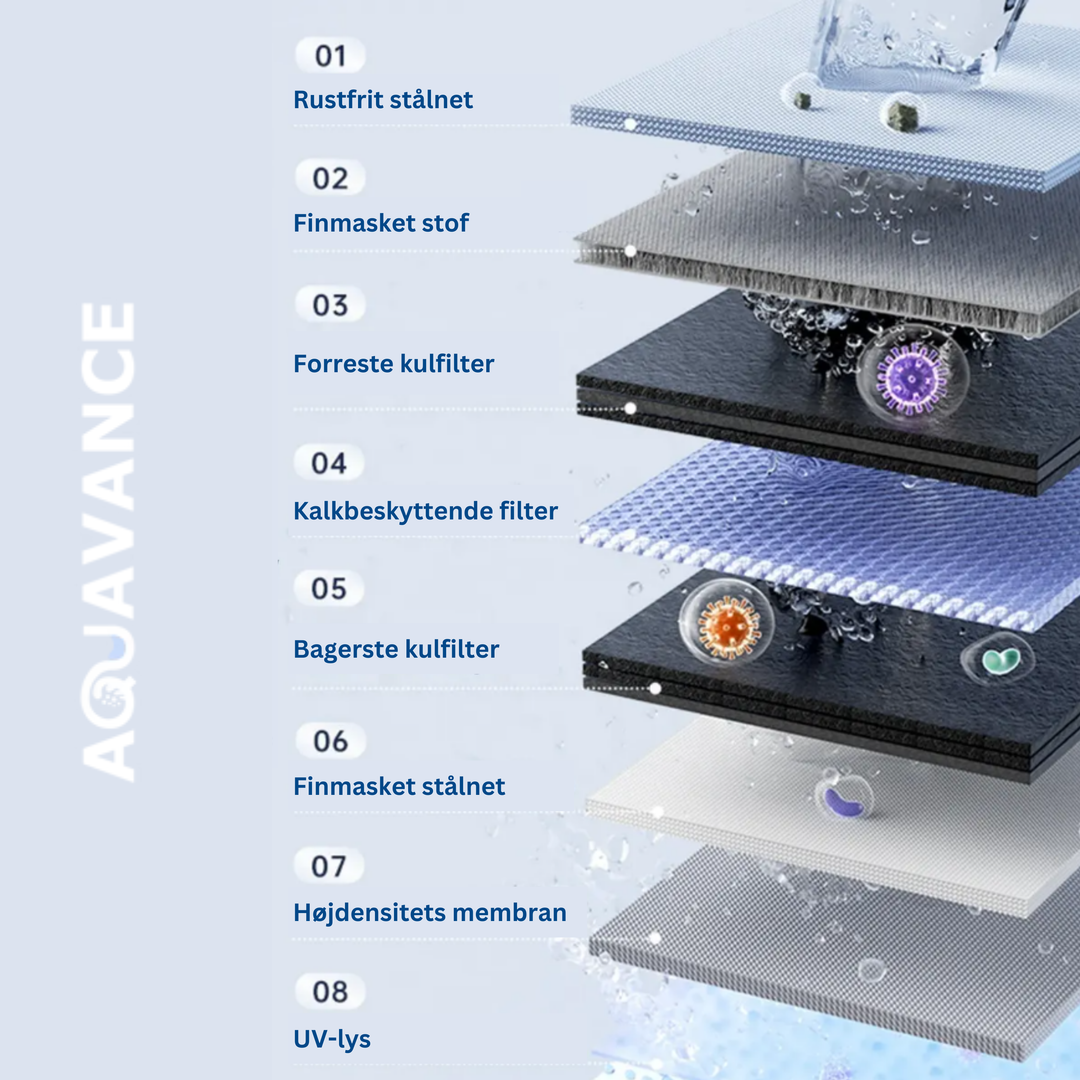 AQUAVANCE

01
Rustfrit stålnet

02
Finmasket stof

03
Forreste kulfilter

04
Kalkbeskyttende filter

05
Bagerste kulfilter

06
Finmasket stålnet

07
Højdensitets membran

08
UV-lys